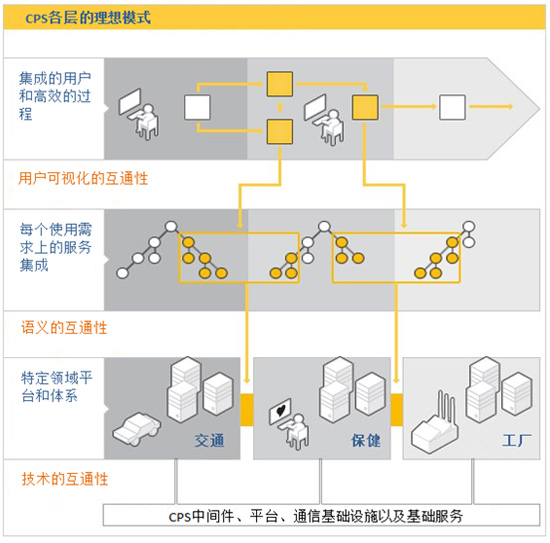 CPS各层的理想模式

集成的用户和高效的过程

用户可视化的互通性

每个使用需求上的服务集成

语义的互通性

特定领域平台和体系

交通

保健

工厂

技术的互通性

CPS中间件、平台、通信基础设施以及基础服务